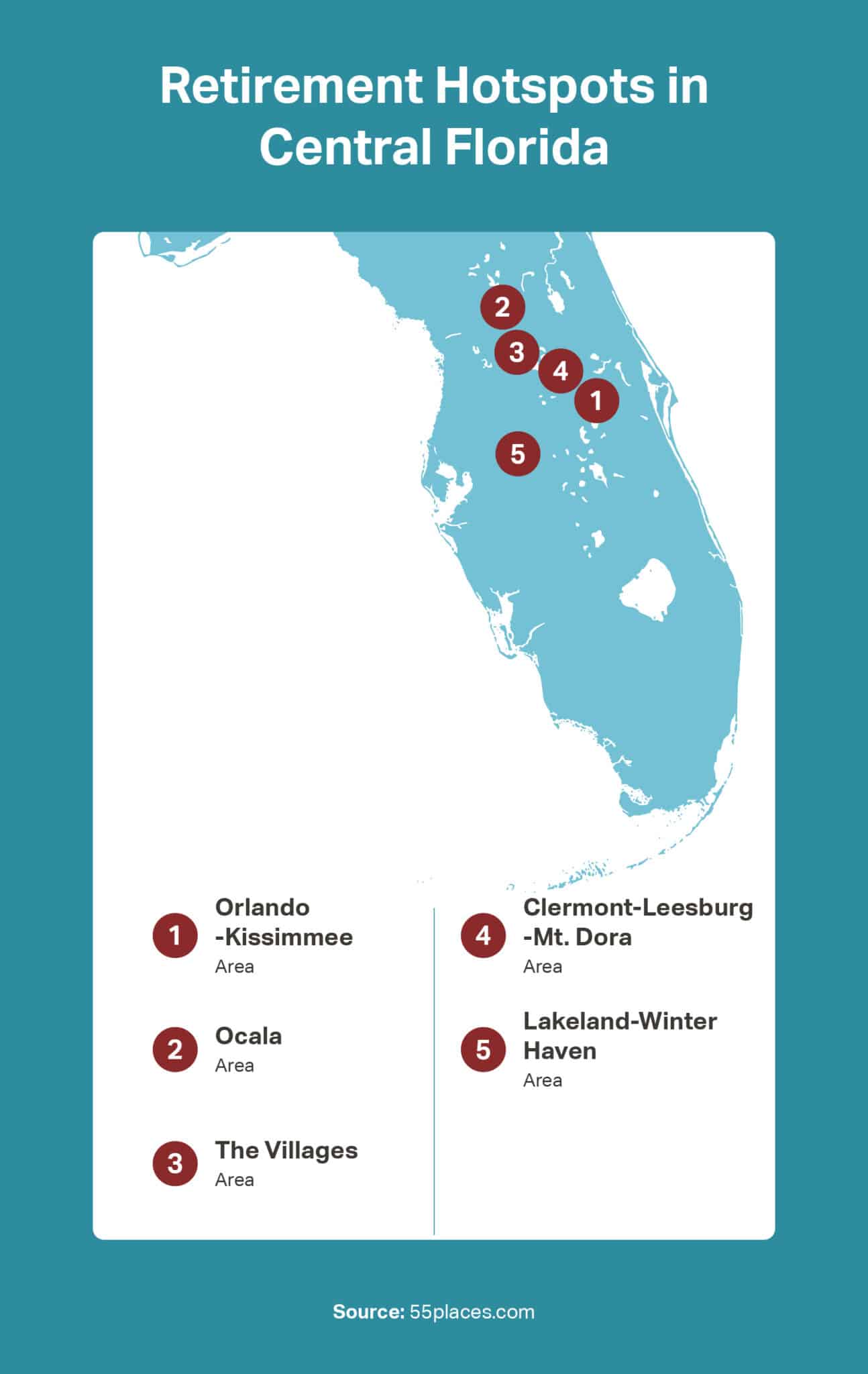 Retirement Hotspots in Central Florida

2
3
4
1
5

1 Orlando -Kissimmee
Area

2 Ocala
Area

3 The Villages
Area

4 Clermont-Leesburg -Mt. Dora
Area

5 Lakeland-Winter Haven
Area

Source: 55places.com